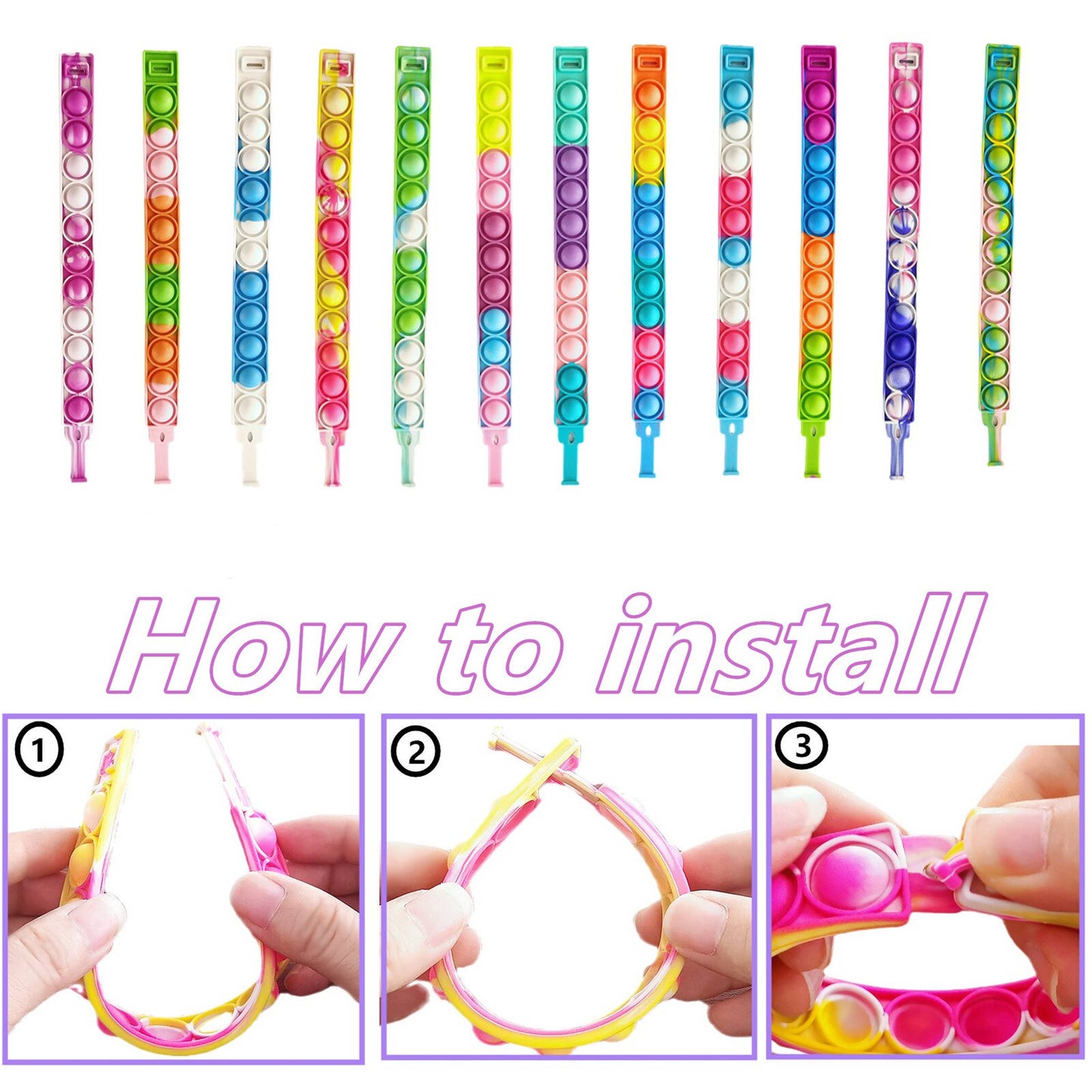 How to install

①

②

③