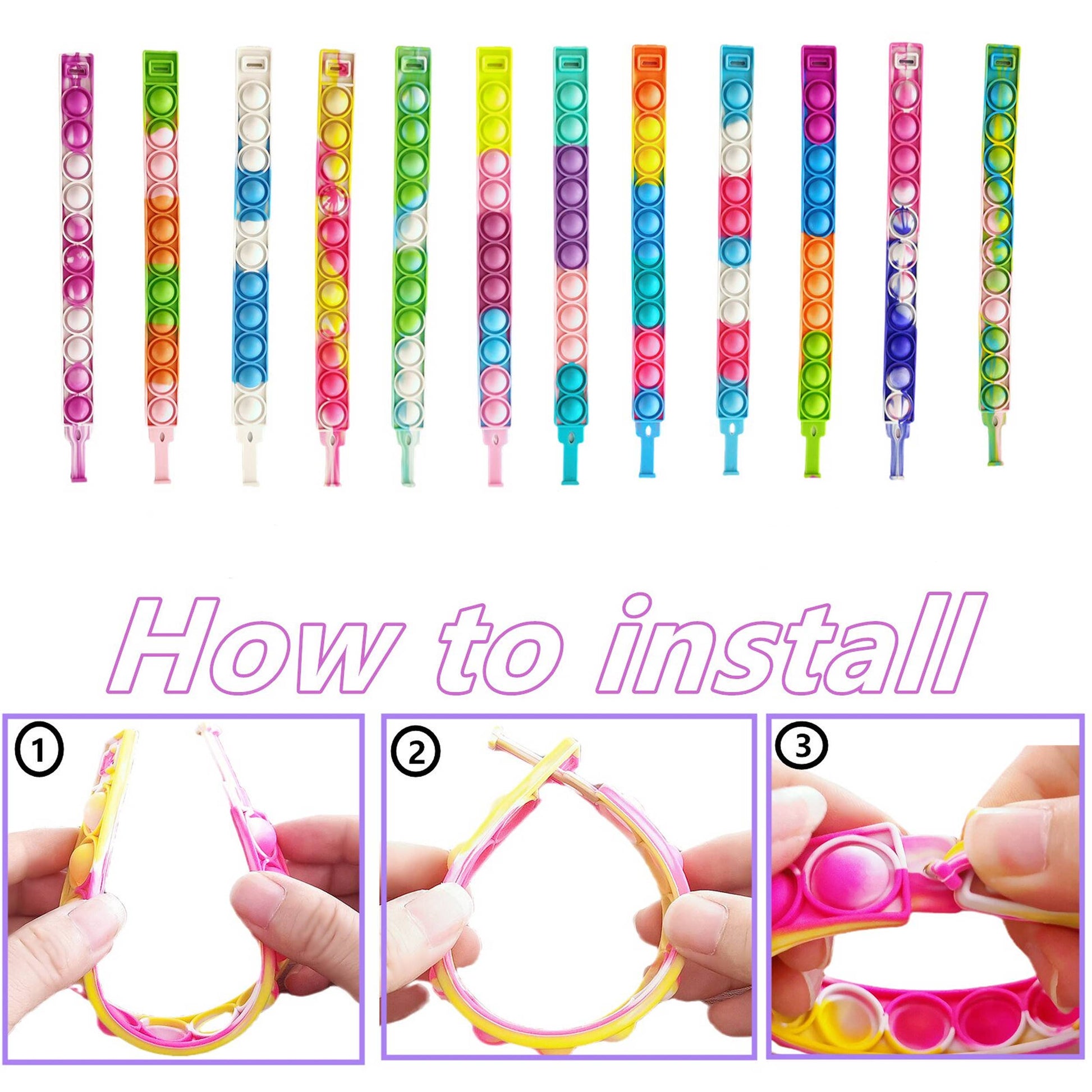 How to install

①

②

③