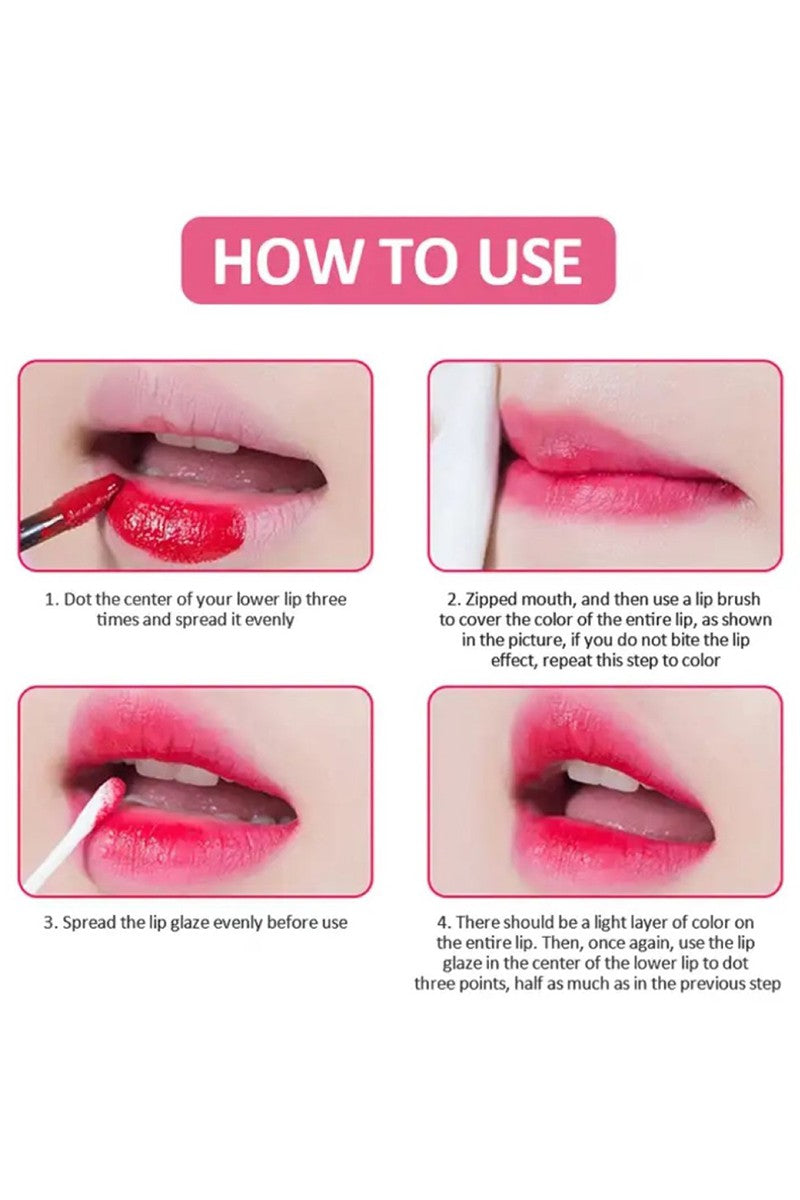 HOW TO USE

1. Dot the center of your lower lip three times and spread it evenly

2. Zipped mouth, and then use a lip brush to cover the color of the entire lip, as shown in the picture, if you do not bite the lip effect, repeat this step to color

3. Spread the lip glaze evenly before use

4. There should be a light layer of color on the entire lip. Then, once again, use the lip glaze in the center of the lower lip to dot three points, half as much as in the previous step