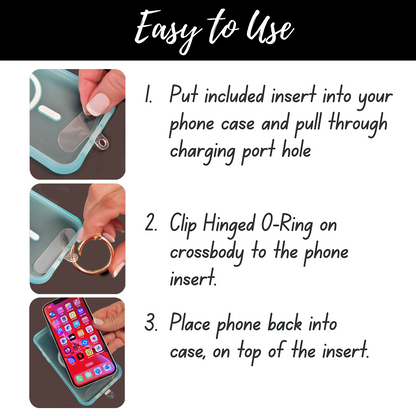 Easy to Use

1. Put included insert into your phone case and pull through charging port hole

2. Clip Hinged O-Ring on crossbody to the phone insert.

3. Place phone back into case, on top of the insert.